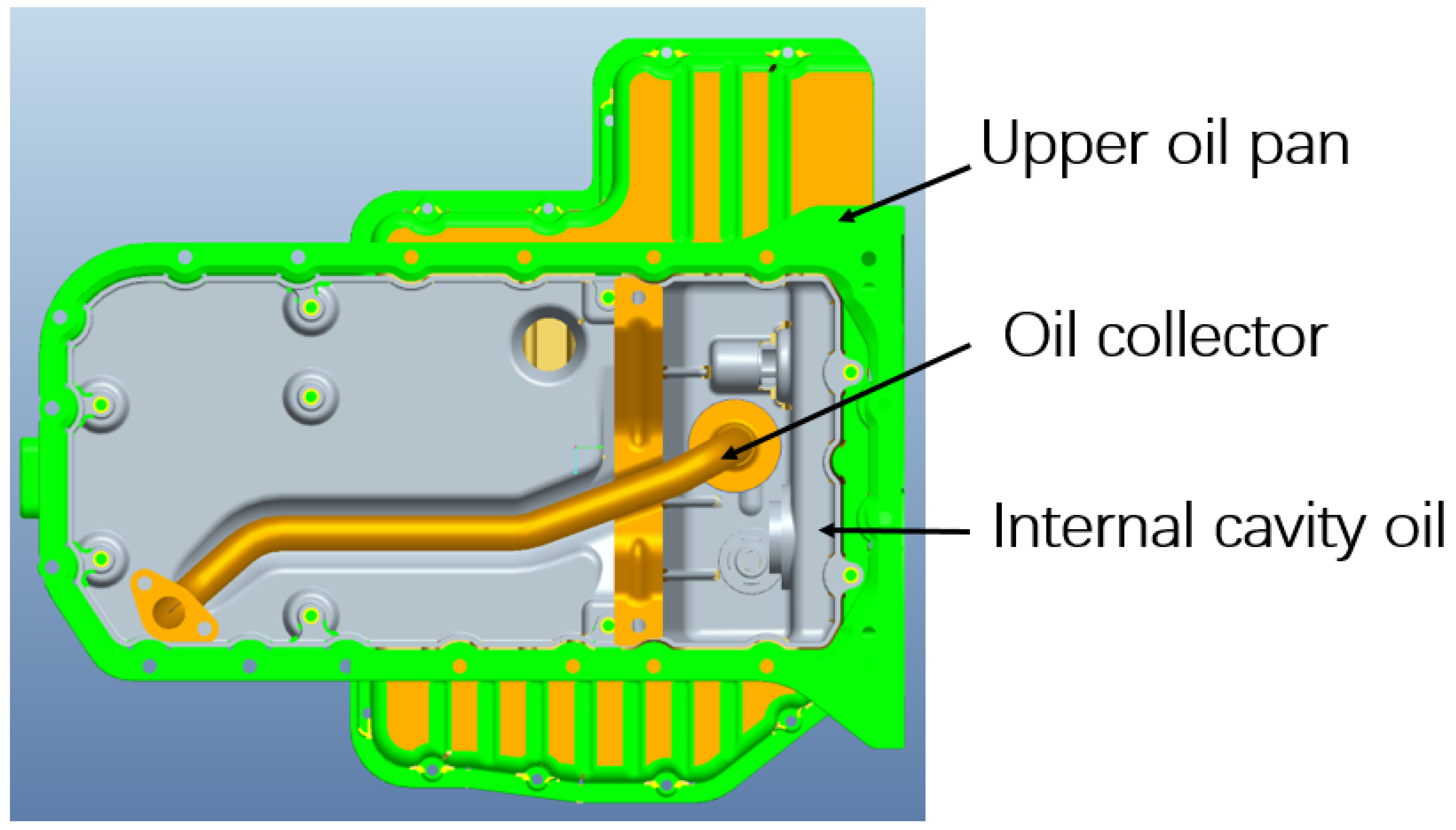 Upper oil pan

Oil collector

Internal cavity oil